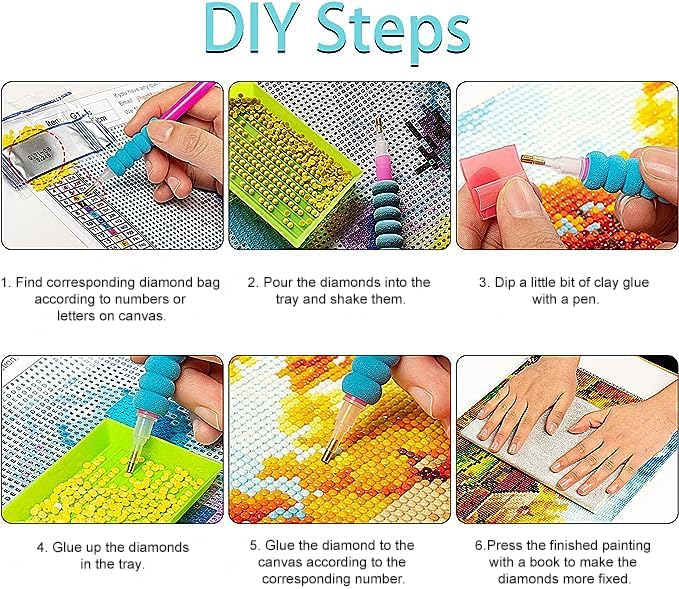 DIY Steps

1. Find corresponding diamond bag according to numbers or letters on canvas.

2. Pour the diamonds into the tray and shake them.

3. Dip a little bit of clay glue with a pen.

4. Glue up the diamonds in the tray.

5. Glue the diamond to the canvas according to the corresponding number.

6.Press the finished painting with a book to make the diamonds more fixed.